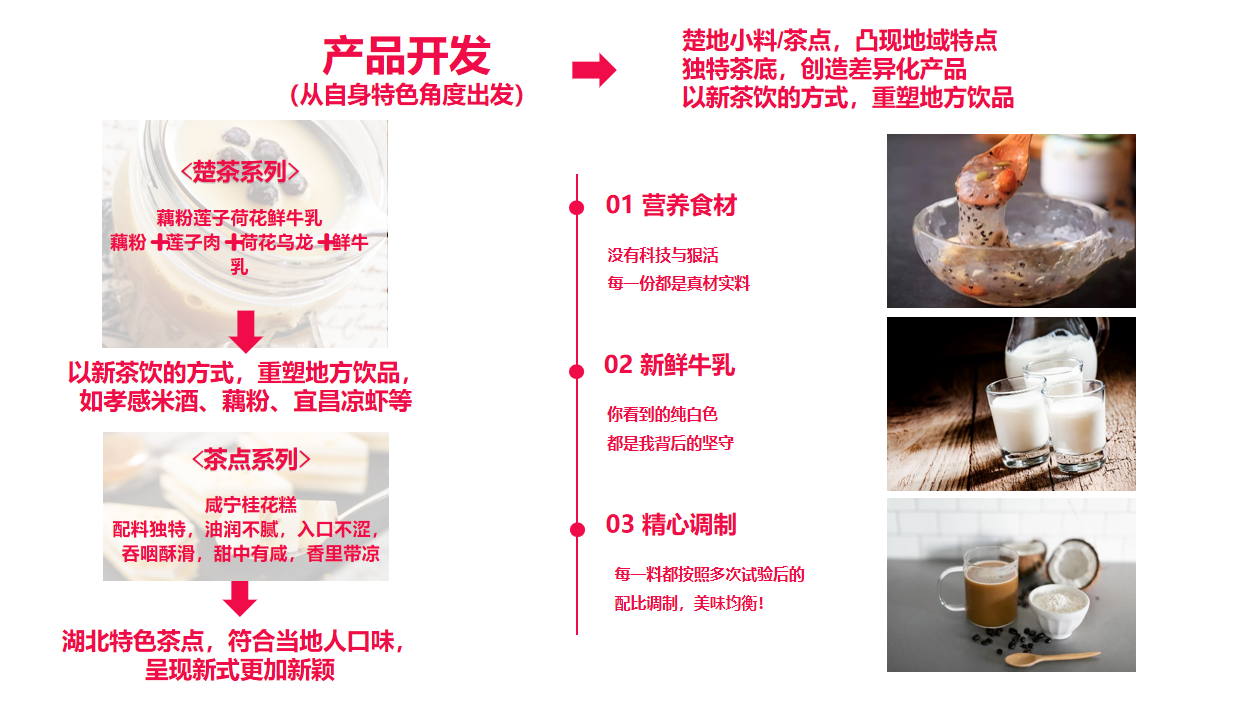 产品开发
（从自身特色角度出发）

楚地小料/茶点，凸现地域特点
独特茶底，创造差异化产品
以新茶饮的方式，重塑地方饮品

<楚茶系列>
藕粉莲子荷花鲜牛乳
藕粉 +莲子肉 +荷花乌龙 +鲜牛乳

以新茶饮的方式，重塑地方饮品，如孝感米酒、藕粉、宜昌凉虾等

<茶点系列>
咸宁桂花糕
配料独特，油润不腻，入口不涩，吞咽酥滑，甜中有咸，香里带凉

湖北特色茶点，符合当地人口味，呈现新式更加新颖

01 营养食材
没有科技与狠活
每一份都是真材实料

02 新鲜牛乳
你看到的纯白色
都是我背后的坚守

03 精心调制
每一料都按照多次试验后的
配比调制，美味均衡！